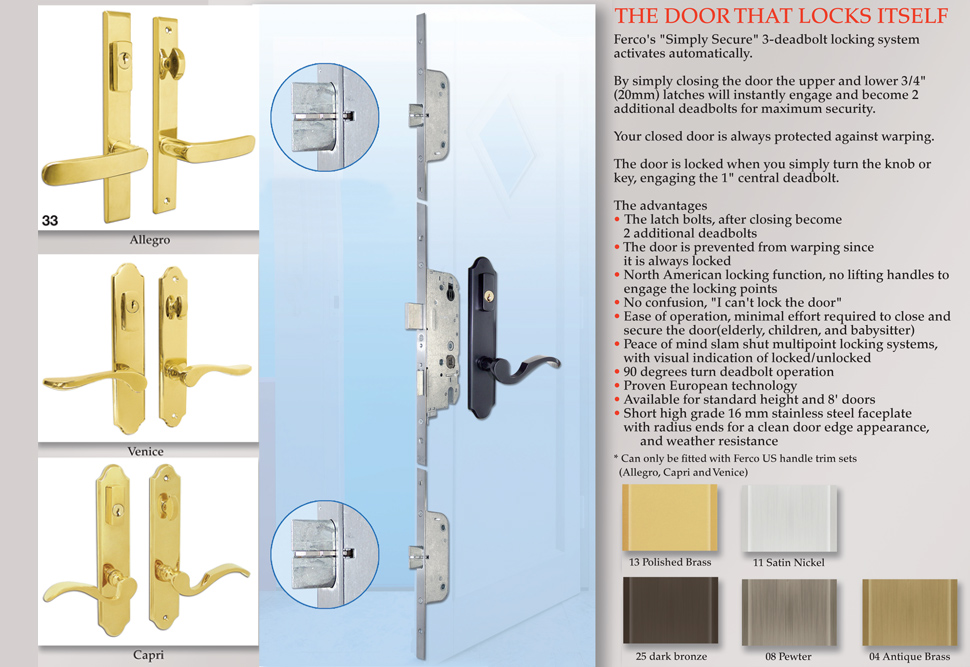 33

Allegro

Venice

Capri

THE DOOR THAT LOCKS ITSELF

Ferco's "Simply Secure" 3-deadbolt locking system activates automatically.

By simply closing the door the upper and lower 3/4" (20mm) latches will instantly engage and become 2 additional deadbolts for maximum security.

Your closed door is always protected against warping.

The door is locked when you simply turn the knob or key, engaging the 1" central deadbolt.

The advantages
• The latch bolts, after closing become 2 additional deadbolts
• The door is prevented from warping since it is always locked
• North American locking function, no lifting handles to engage the locking points
• No confusion, "I can't lock the door"
• Ease of operation, minimal effort required to close and secure the door(elderly, children, and babysitter)
• Peace of mind slam shut multipoint locking systems, with visual indication of locked/unlocked
• 90 degrees turn deadbolt operation
• Proven European technology
• Available for standard height and 8' doors
• Short high grade 16 mm stainless steel faceplate with radius ends for a clean door edge appearance, and weather resistance

* Can only be fitted with Ferco US handle trim sets (Allegro, Capri and Venice)

13 Polished Brass

11 Satin Nickel

25 dark bronze

08 Pewter

04 Antique Brass